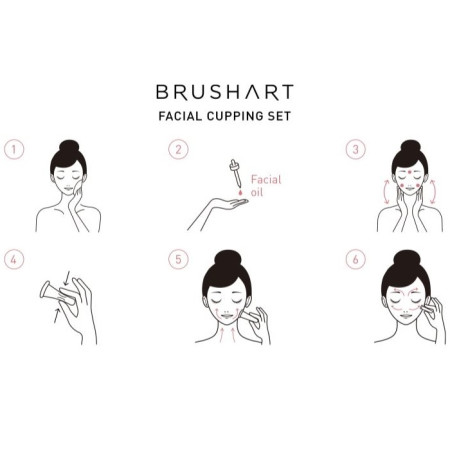 BRUSHART
FACIAL CUPPING SET

1

2

Facial oil

3

4

5

6